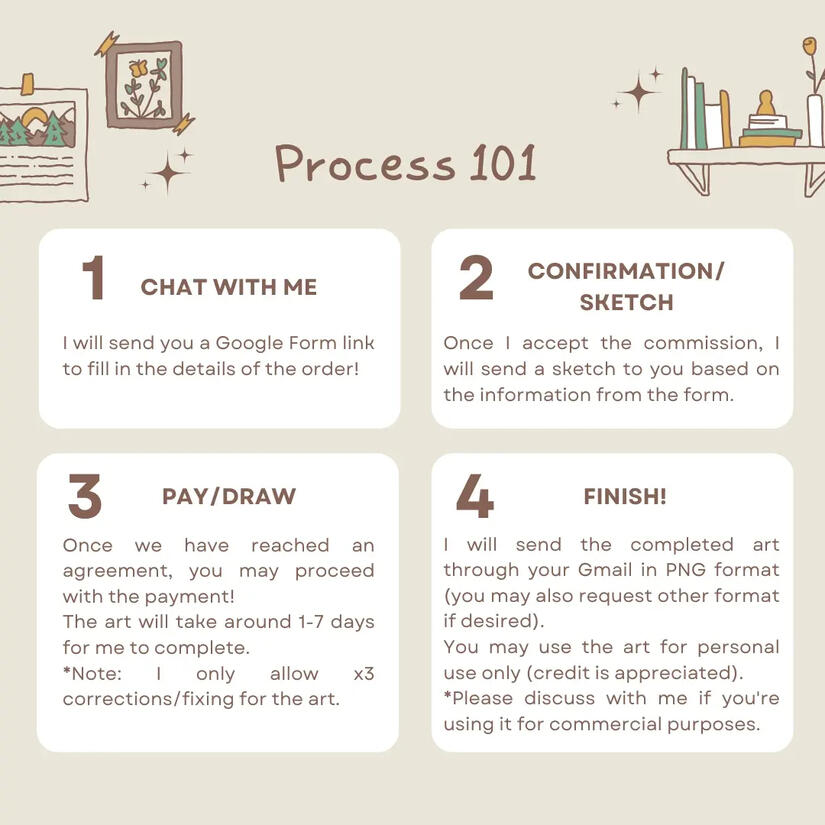 Process 101

1 CHAT WITH ME

I will send you a Google Form link to fill in the details of the order!

2 CONFIRMATION/ SKETCH

Once I accept the commission, I will send a sketch to you based on the information from the form.

3 PAY/DRAW

Once we have reached an agreement, you may proceed with the payment!
The art will take around 1-7 days for me to complete.
*Note: I only allow x3 corrections/fixing for the art.

4 FINISH!

I will send the completed art through your Gmail in PNG format (you may also request other format if desired).
You may use the art for personal use only (credit is appreciated).
*Please discuss with me if you're using it for commercial purposes.